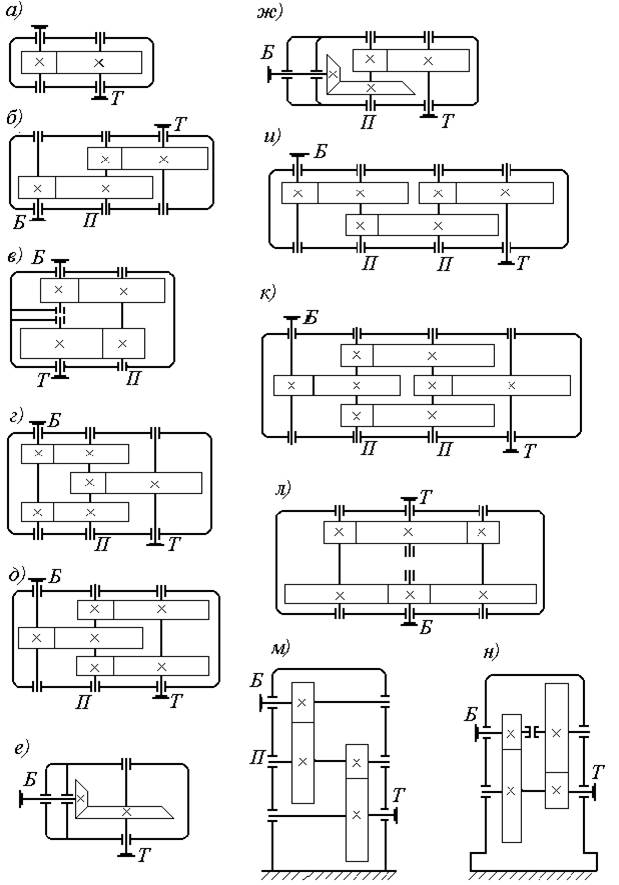 а)
Т

б)
Т
Б
П

в)
Б
Т
П

г)
Б
П
Т

д)
Б
П
Т

е)
Б
Т

ж)
Б
П
Т

и)
Б
П
П
Т

к)
Б
П
П
Т

л)
Т
Б

м)
Б
П
Т

н)
Б
Т