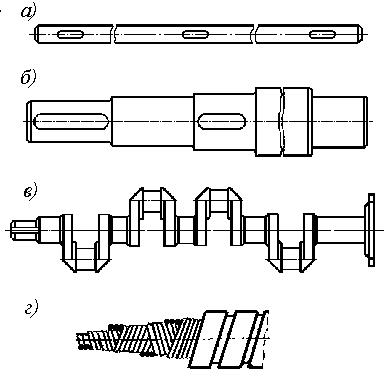 а)

б)

в)

г)